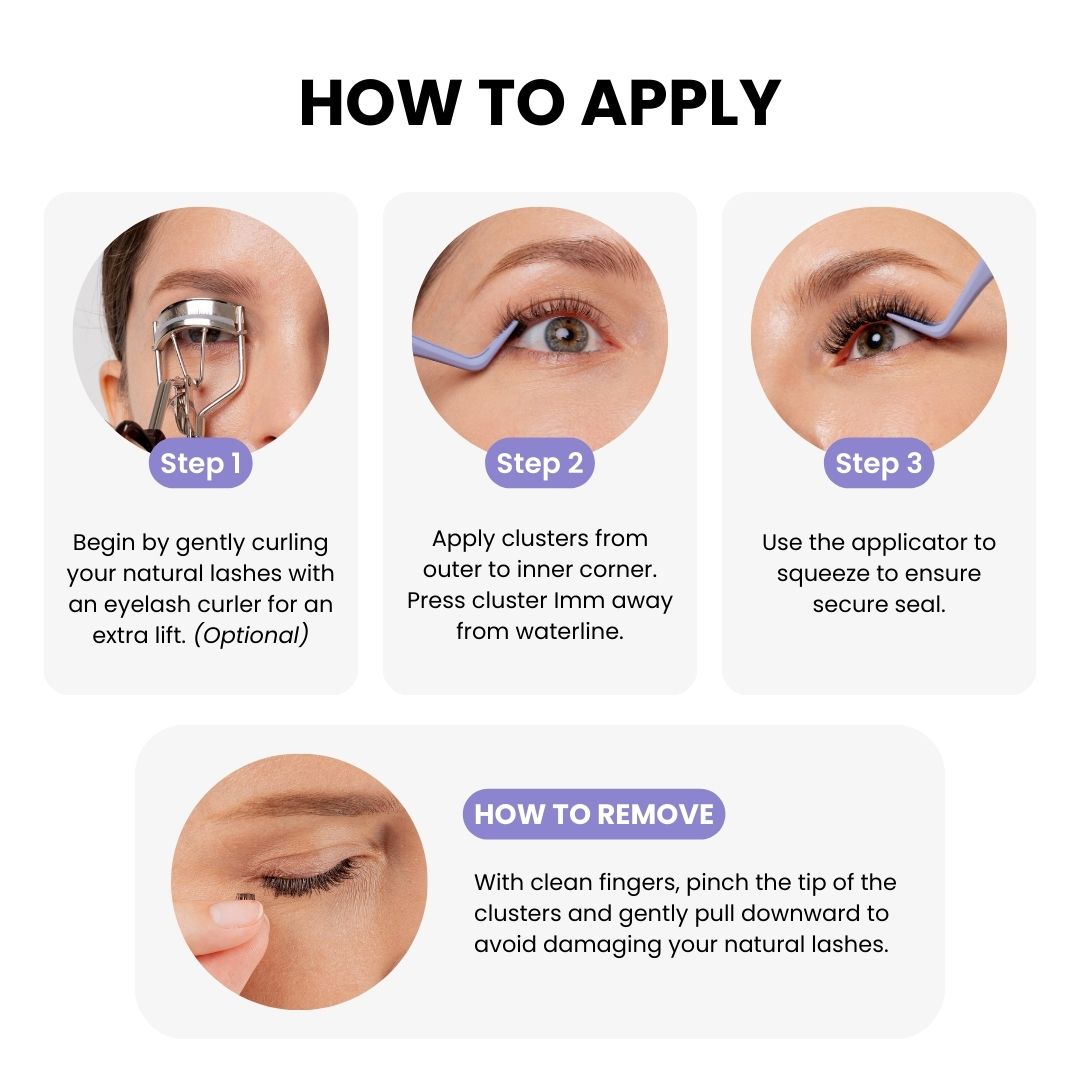 HOW TO APPLY

Step 1

Begin by gently curling your natural lashes with an eyelash curler for an extra lift. (Optional)

Step 2

Apply clusters from outer to inner corner. Press cluster 1mm away from waterline.

Step 3

Use the applicator to squeeze to ensure secure seal.

HOW TO REMOVE

With clean fingers, pinch the tip of the clusters and gently pull downward to avoid damaging your natural lashes.